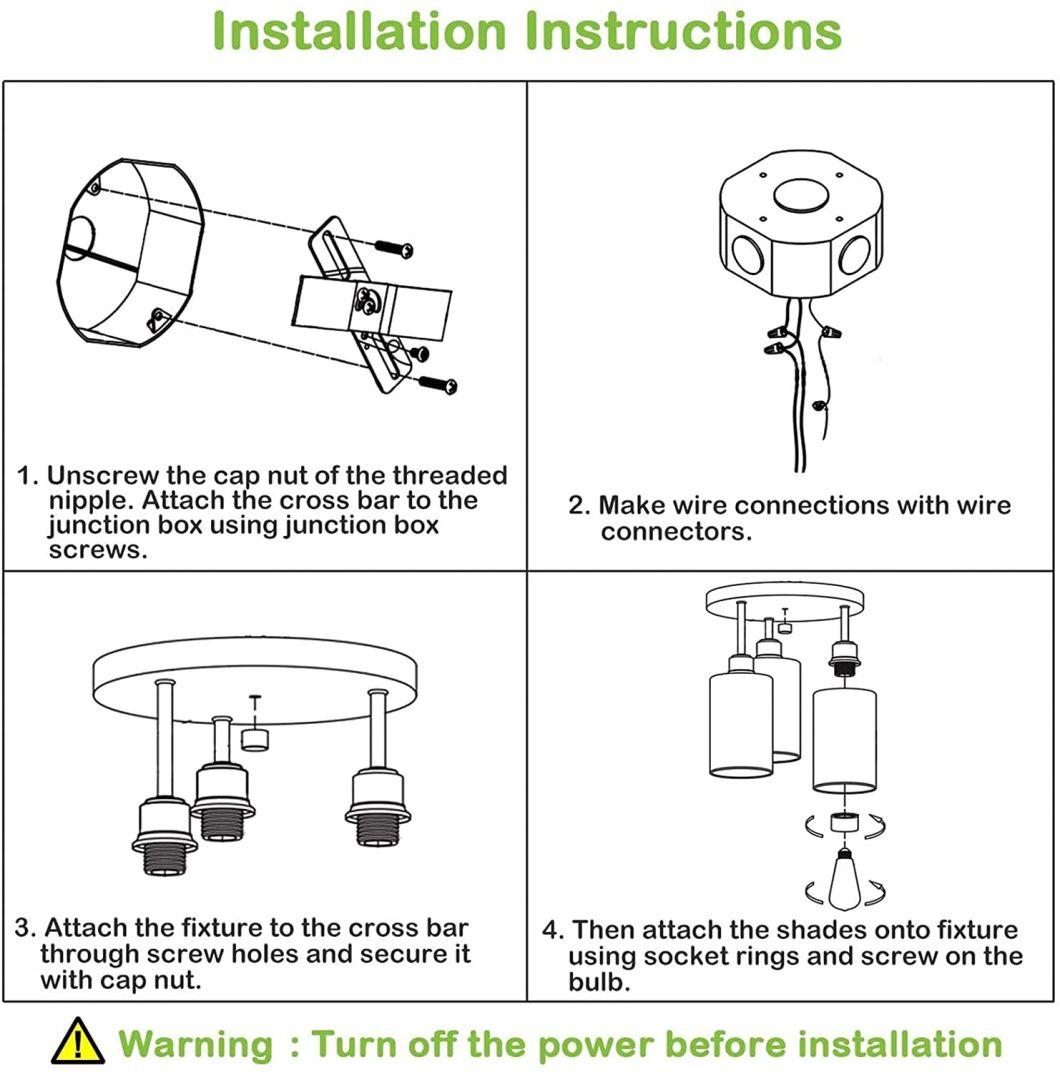 Installation Instructions

1. Unscrew the cap nut of the threaded nipple. Attach the cross bar to the junction box using junction box screws.

2. Make wire connections with wire connectors.

3. Attach the fixture to the cross bar through screw holes and secure it with cap nut.

4. Then attach the shades onto fixture using socket rings and screw on the bulb.

Warning : Turn off the power before installation