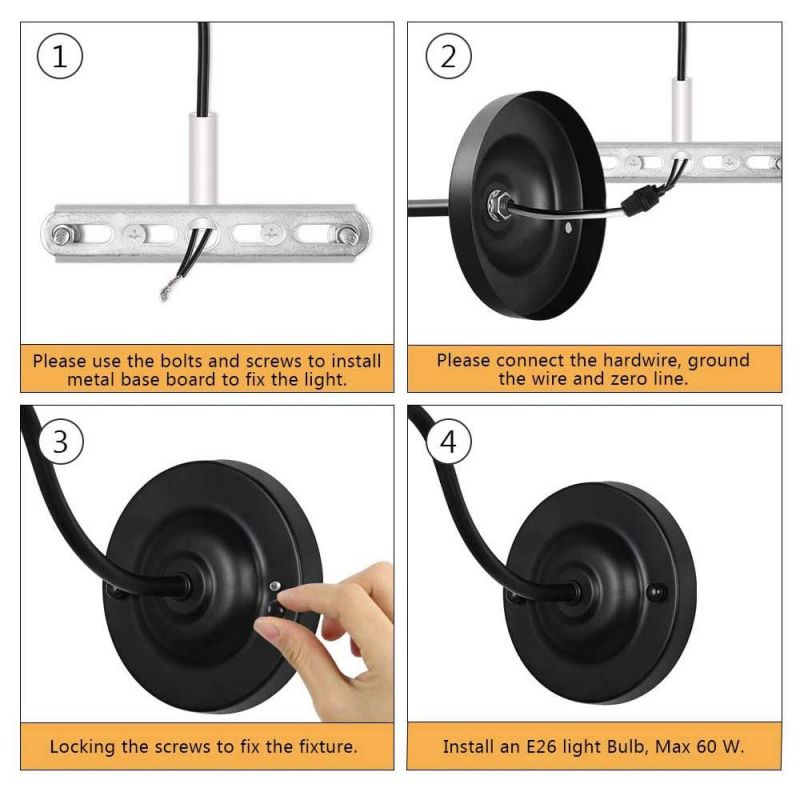 1

Please use the bolts and screws to install metal base board to fix the light.

2

Please connect the hardwire, ground the wire and zero line.

3

Locking the screws to fix the fixture.

4

Install an E26 light Bulb, Max 60 W.