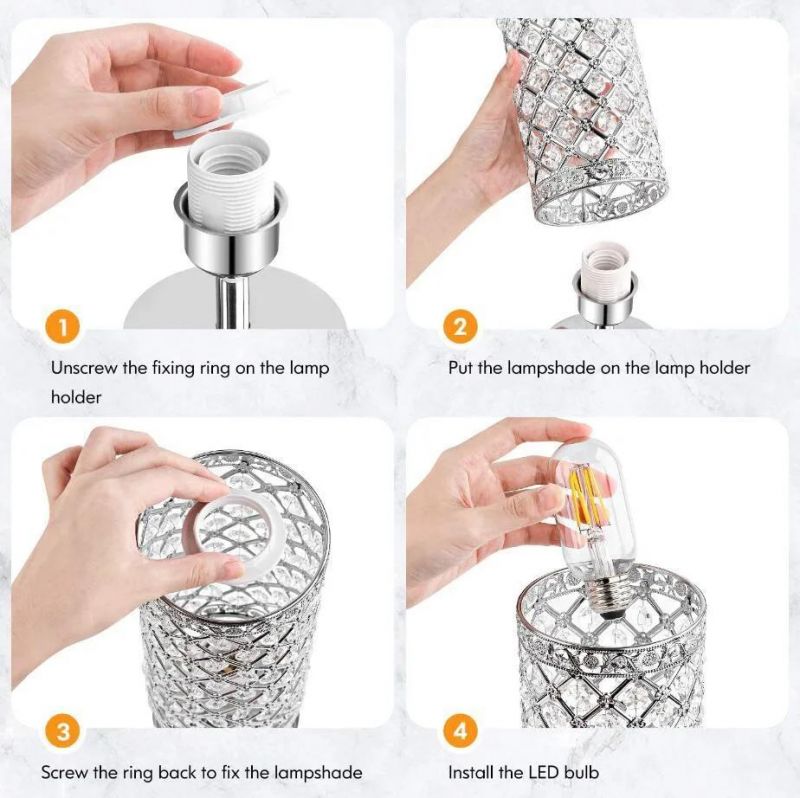 1

Unscrew the fixing ring on the lamp holder

2

Put the lampshade on the lamp holder

3

Screw the ring back to fix the lampshade

4

Install the LED bulb