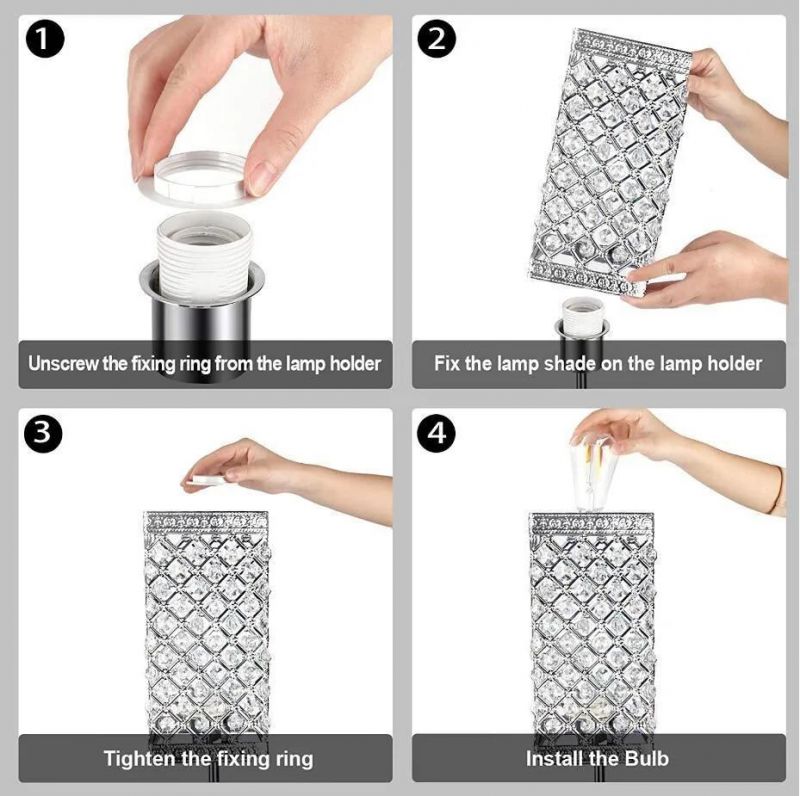 1
Unscrew the fixing ring from the lamp holder

2
Fix the lamp shade on the lamp holder

3
Tighten the fixing ring

4
Install the Bulb