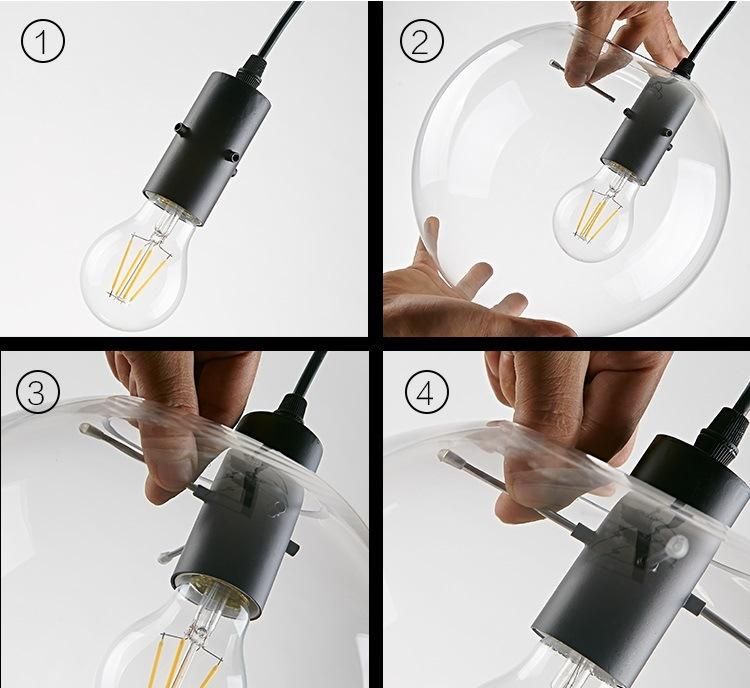 1

2

3

4