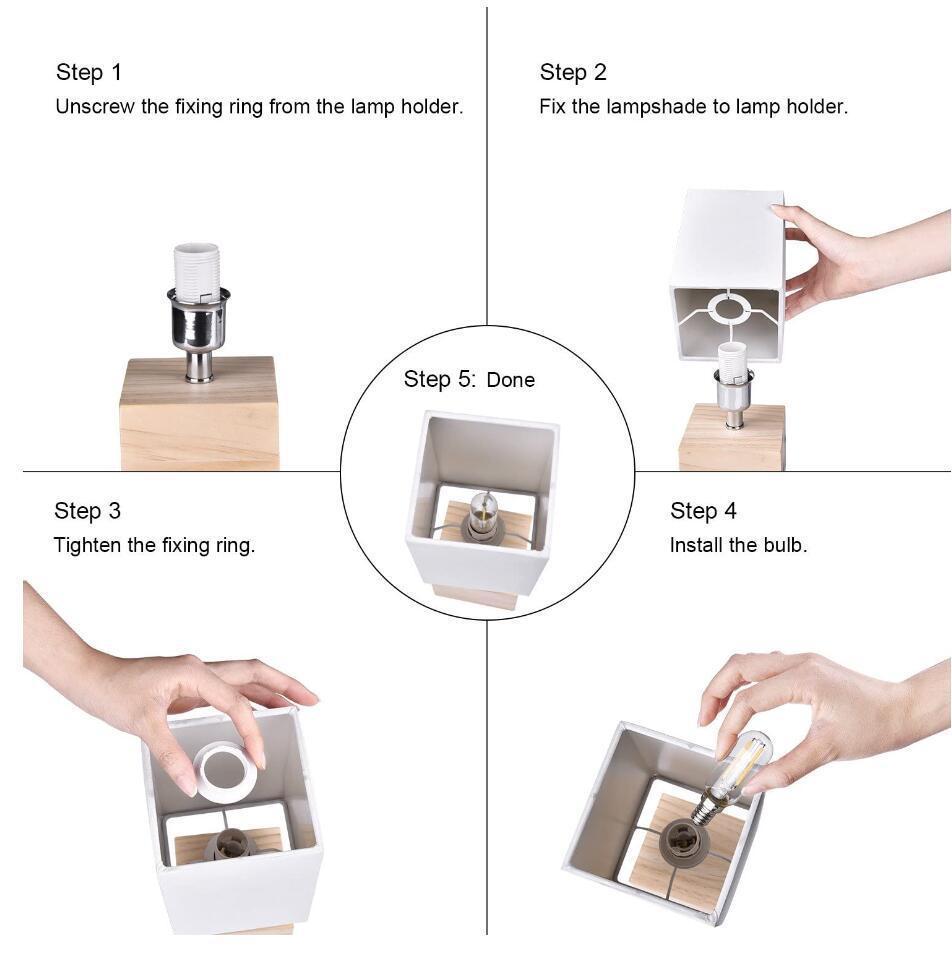 Step 1
Unscrew the fixing ring from the lamp holder.

Step 2
Fix the lampshade to lamp holder.

Step 5: Done

Step 3
Tighten the fixing ring.

Step 4
Install the bulb.