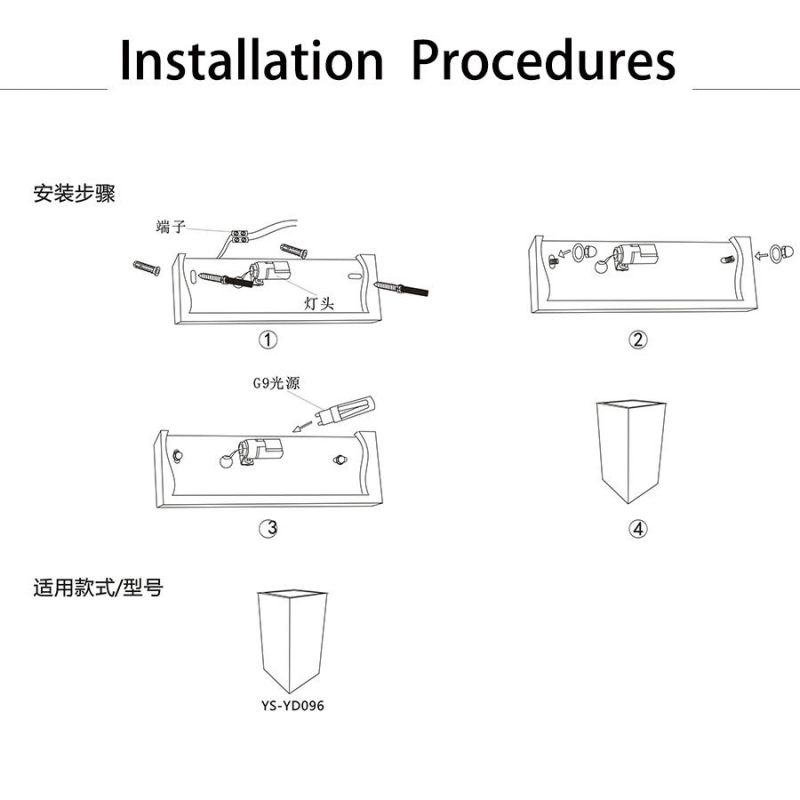 Installation Procedures

安装步骤

端子

灯头

①

②

G9光源

③

④

适用款式/型号

YS-YD096