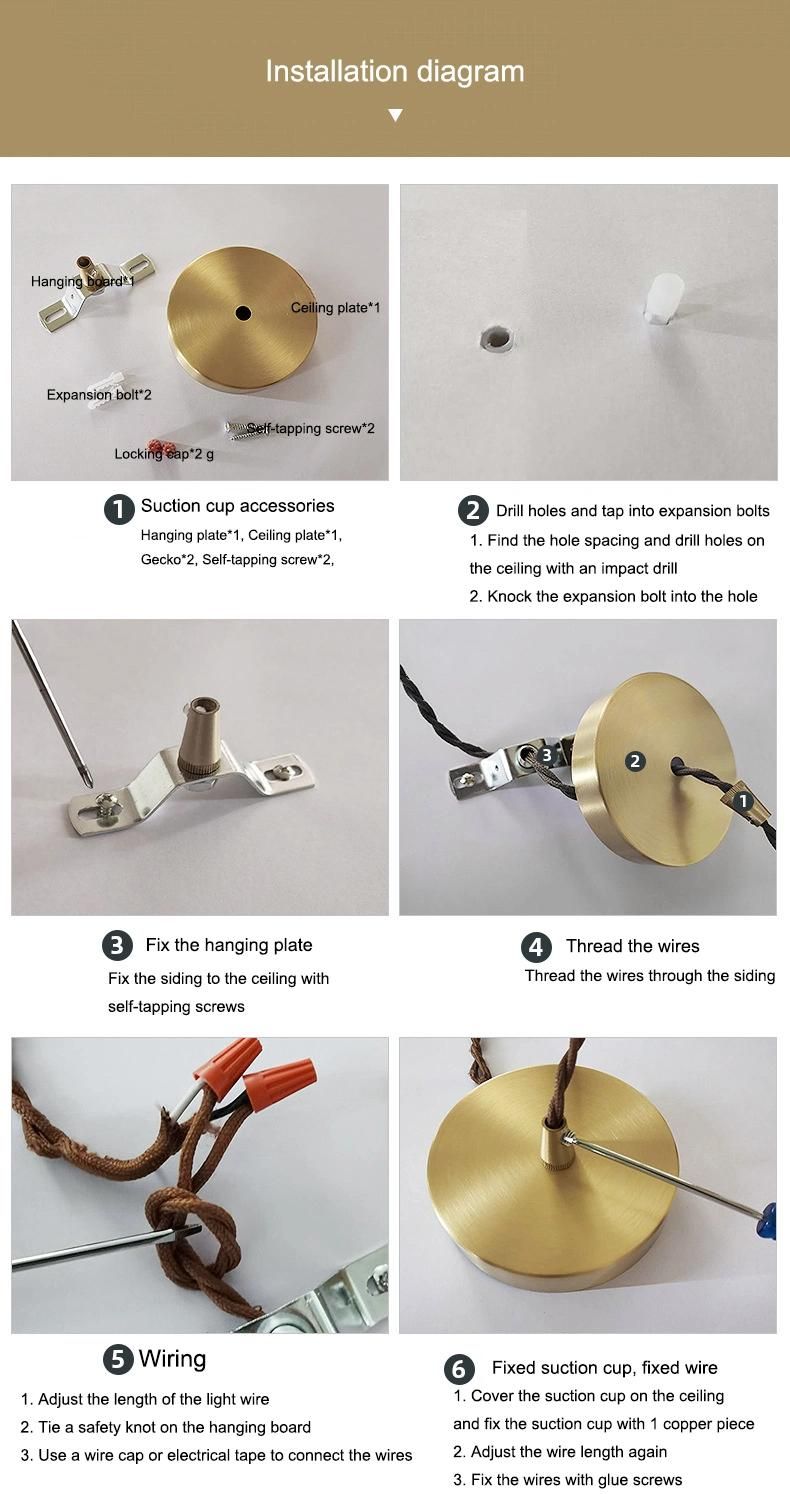 Installation diagram

Hanging board*1
Ceiling plate*1
Expansion bolt*2
Self-tapping screw*2
Locking cap*2 g

1 Suction cup accessories
Hanging plate*1, Ceiling plate*1, Gecko*2, Self-tapping screw*2,

2 Drill holes and tap into expansion bolts
1. Find the hole spacing and drill holes on the ceiling with an impact drill
2. Knock the expansion bolt into the hole

3
2
1

3 Fix the hanging plate
Fix the siding to the ceiling with self-tapping screws

4 Thread the wires
Thread the wires through the siding

5 Wiring
1. Adjust the length of the light wire
2. Tie a safety knot on the hanging board
3. Use a wire cap or electrical tape to connect the wires

6 Fixed suction cup, fixed wire
1. Cover the suction cup on the ceiling and fix the suction cup with 1 copper piece
2. Adjust the wire length again
3. Fix the wires with glue screws